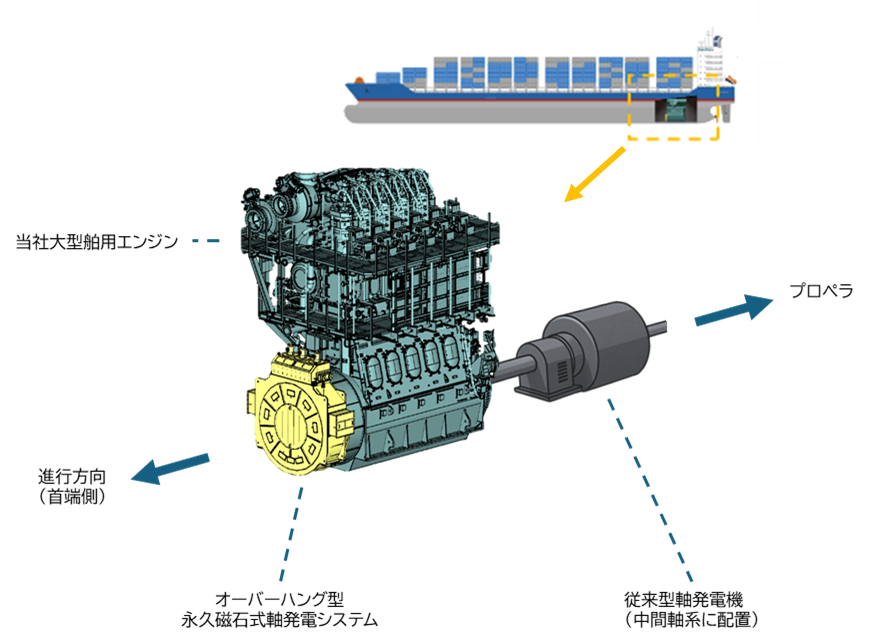 当社大型舶用エンジン

プロペラ

進行方向
（首端側）

オーバーハング型
永久磁石式軸発電システム

従来型軸発電機
（中間軸系に配置）